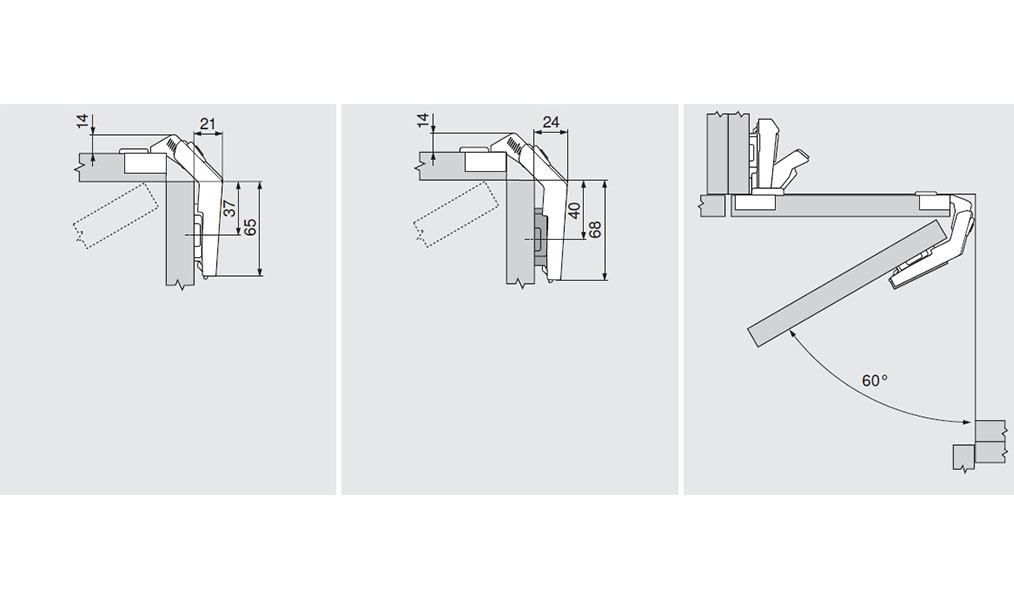 14
21
37
65

14
24
40
68

60°