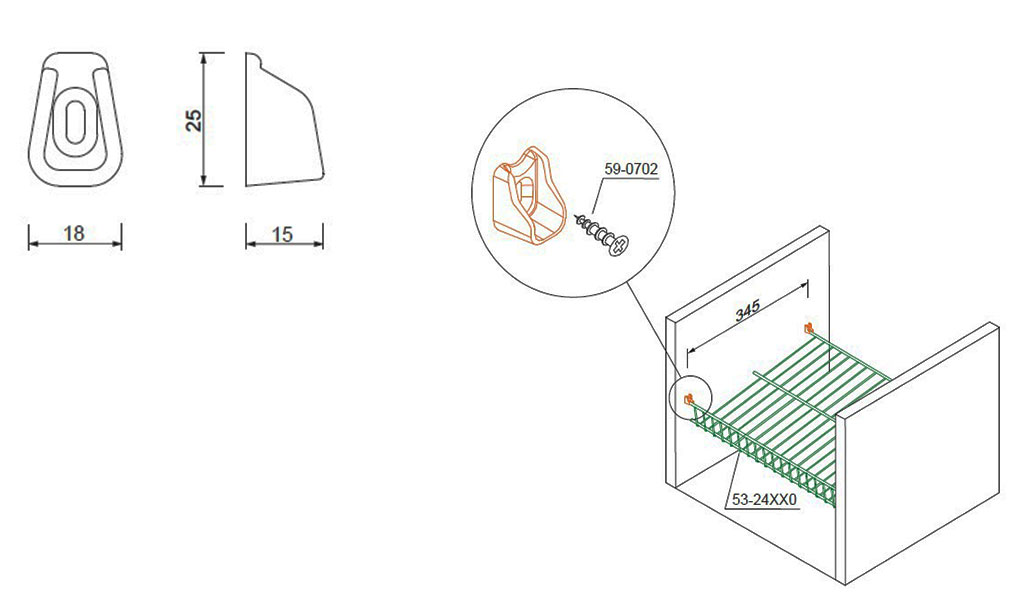 25

18

15

59-0702

345

53-24XX0