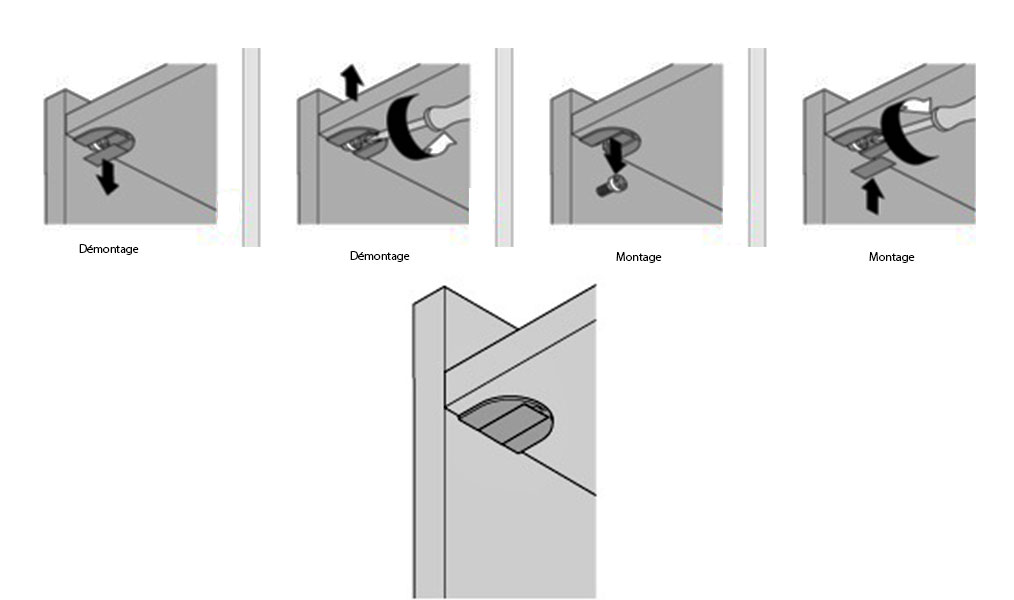 Démontage

Démontage

Montage

Montage