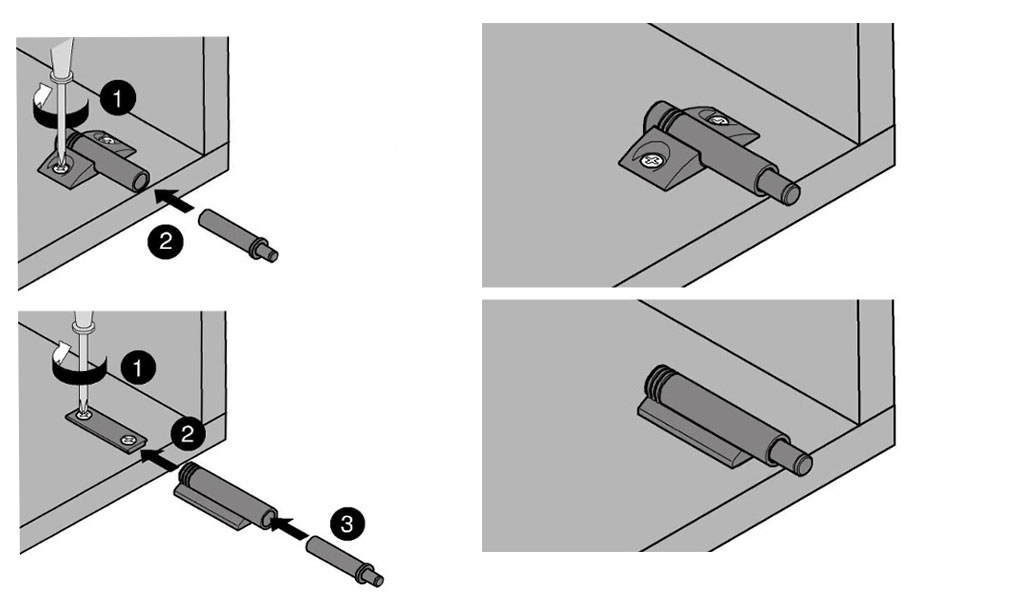 1
2
1
2
3