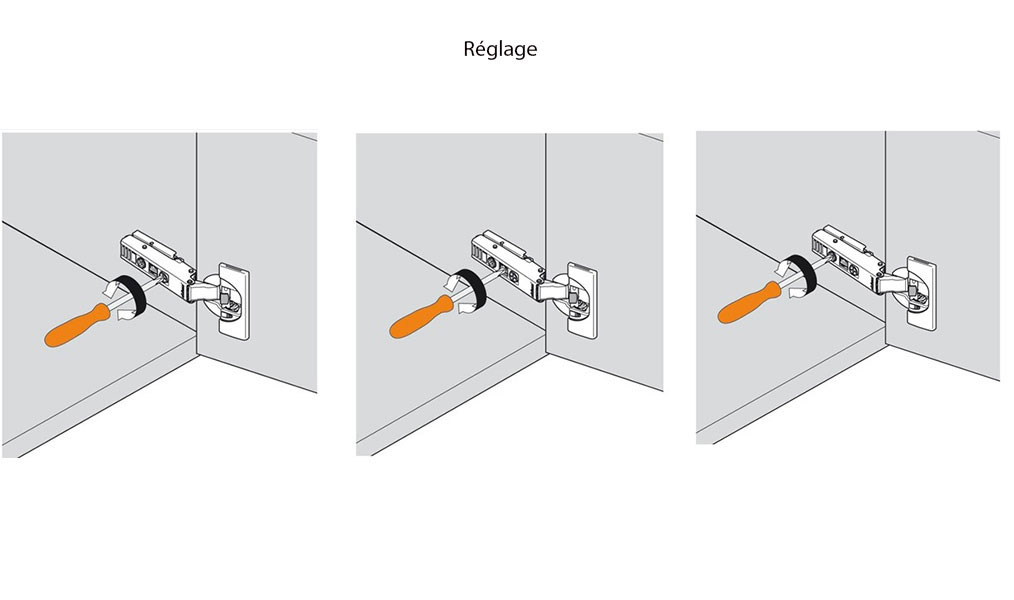 Réglage