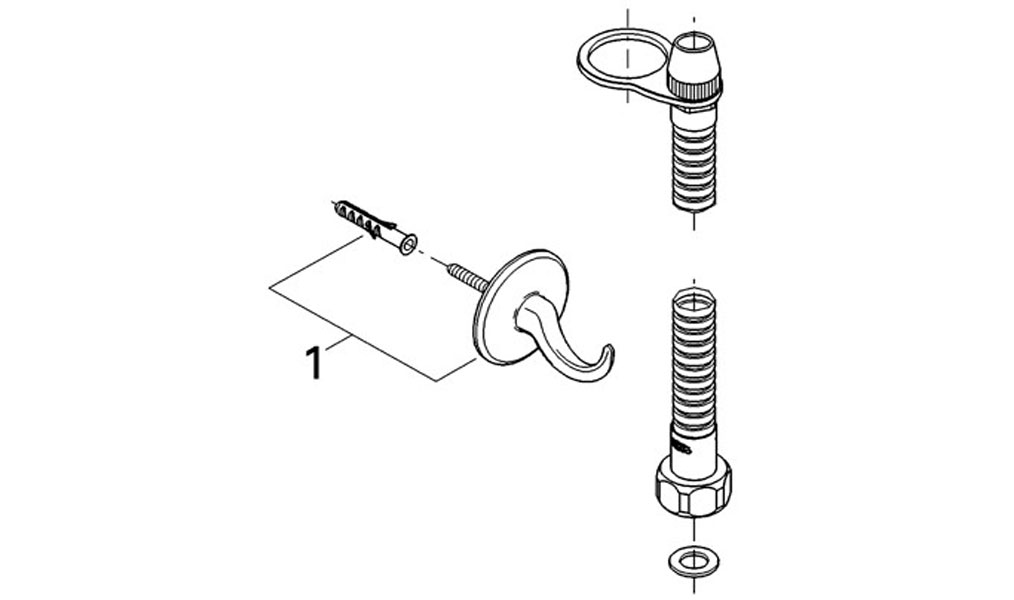 1