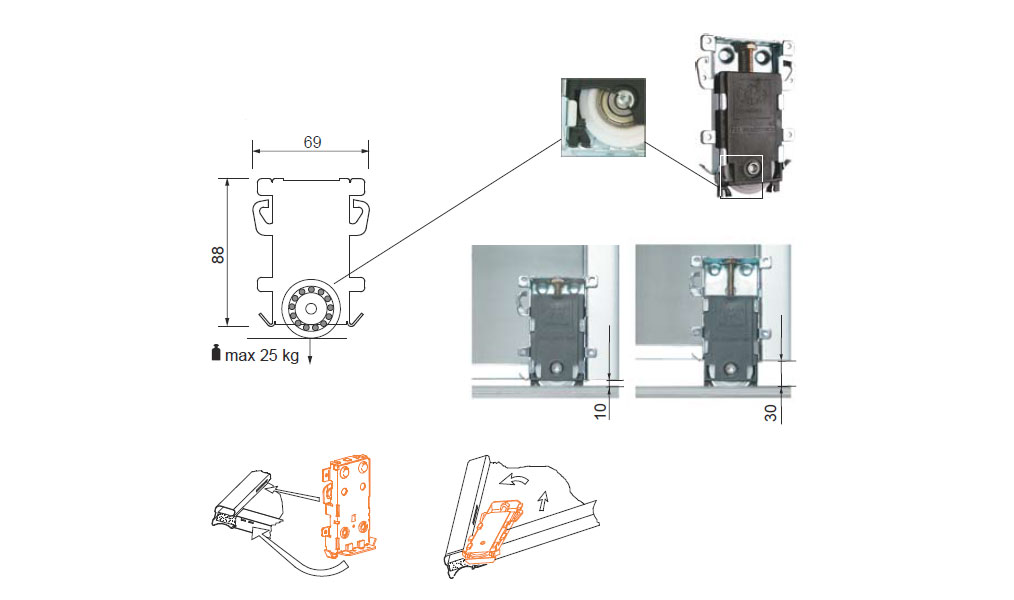 69

88

max 25 kg

10

30