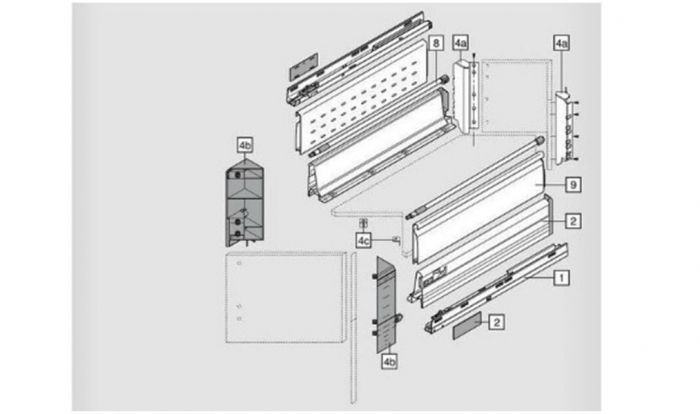 8
4a
4a
4b
9
2
4c
1
2
4b