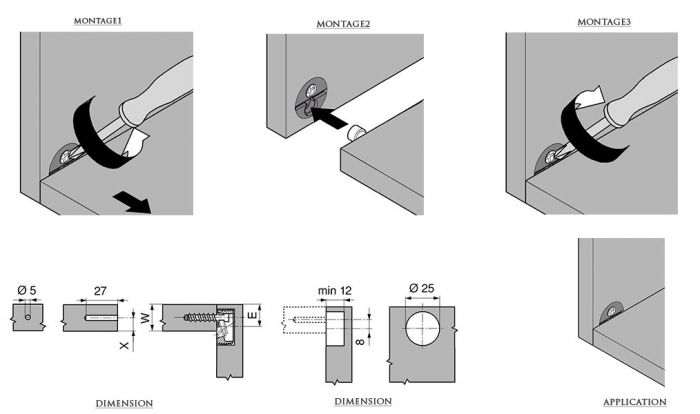 MONTAGE1

MONTAGE2

MONTAGE3

Ø 5

27

W

X

E

min 12

8

Ø 25

DIMENSION

DIMENSION

APPLICATION